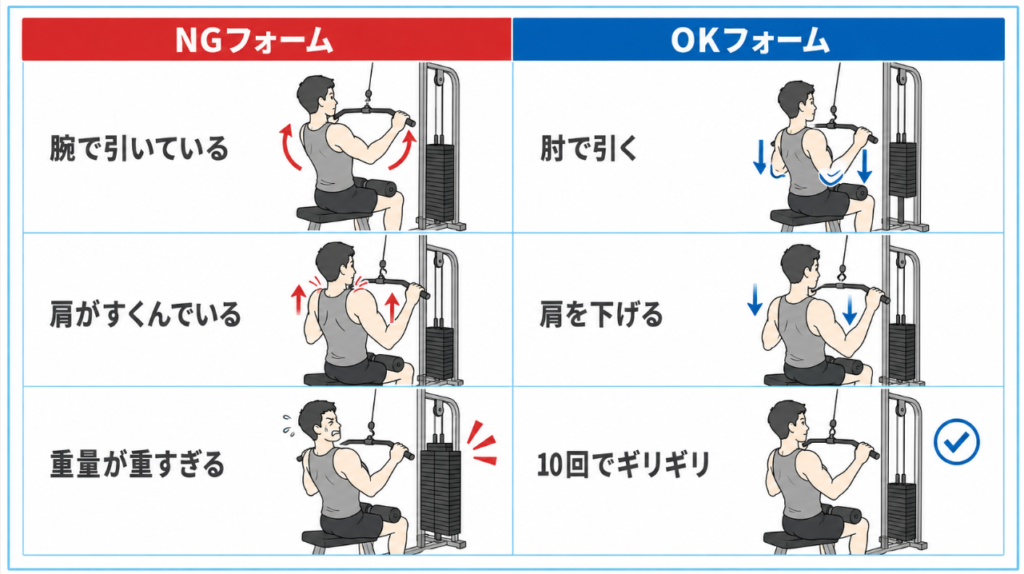 | NGフォーム | OKフォーム |
|---|---|
| 腕で引いている | 肘で引く |
| 肩がすくんでいる | 肩を下げる |
| 重量が重すぎる | 10回でギリギリ |