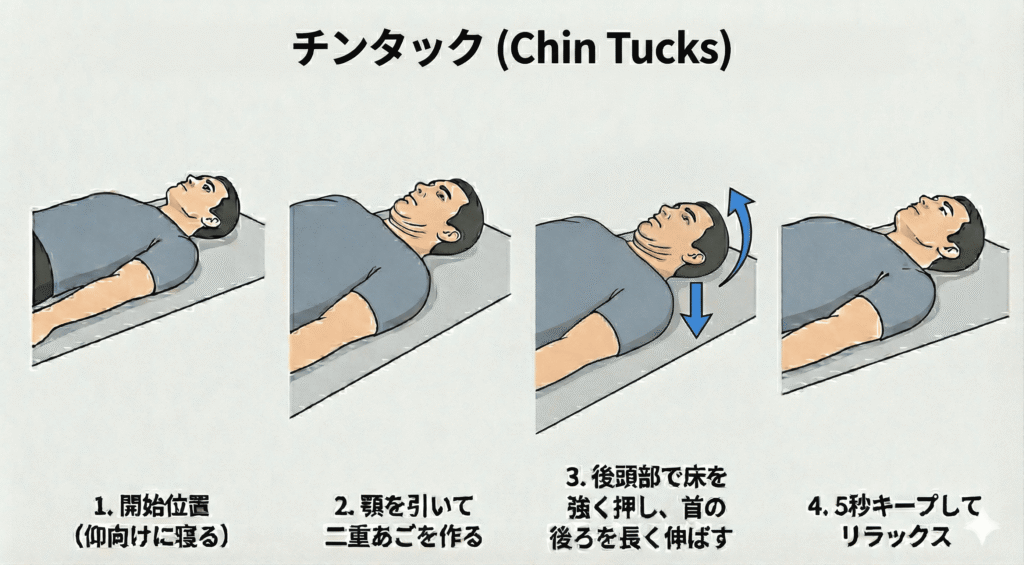 チンタック (Chin Tucks)

1. 開始位置
（仰向けに寝る）

2. 顎を引いて
二重あごを作る

3. 後頭部で床を
強く押し、首の
後ろを長く伸ばす

4. 5秒キープして
リラックス